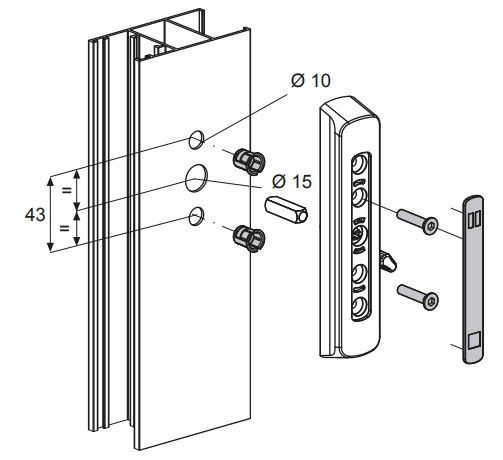 Ø 10

Ø 15

43

=

=