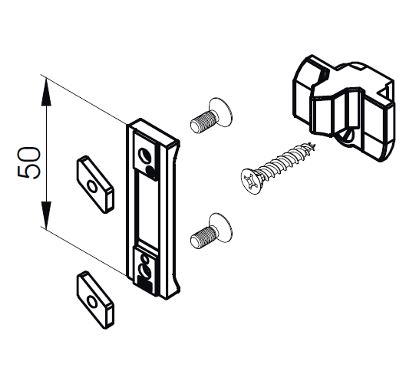 50