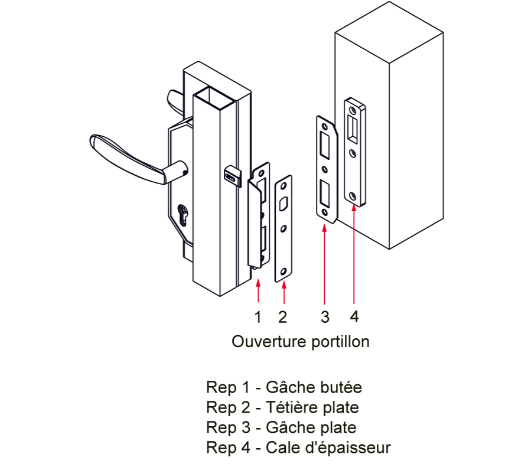 1 2 3 4

Ouverture portillon

Rep 1 - Gâche butée
Rep 2 - Tétière plate
Rep 3 - Gâche plate
Rep 4 - Cale d'épaisseur