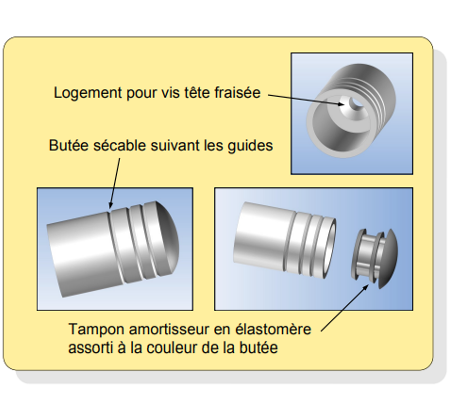 Logement pour vis tête fraisée

Butée sécable suivant les guides

Tampon amortisseur en élastomère assorti à la couleur de la butée